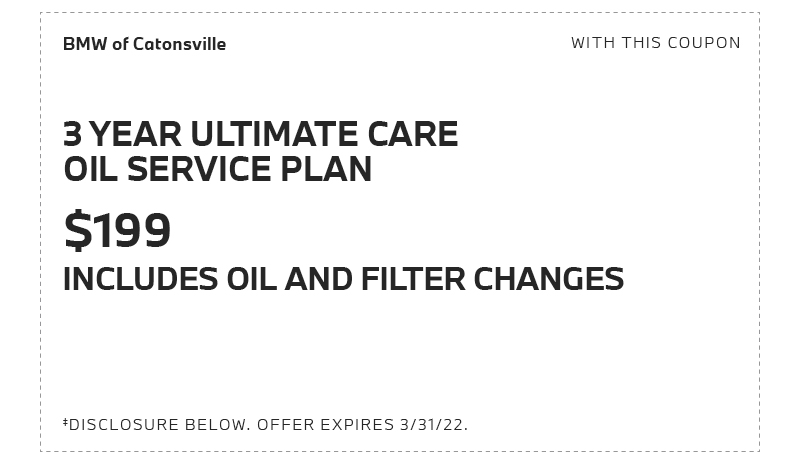 BMW of Catonsville

WITH THIS COUPON

3 YEAR ULTIMATE CARE OIL SERVICE PLAN

$199

INCLUDES OIL AND FILTER CHANGES

‡DISCLOSURE BELOW. OFFER EXPIRES 3/31/22.