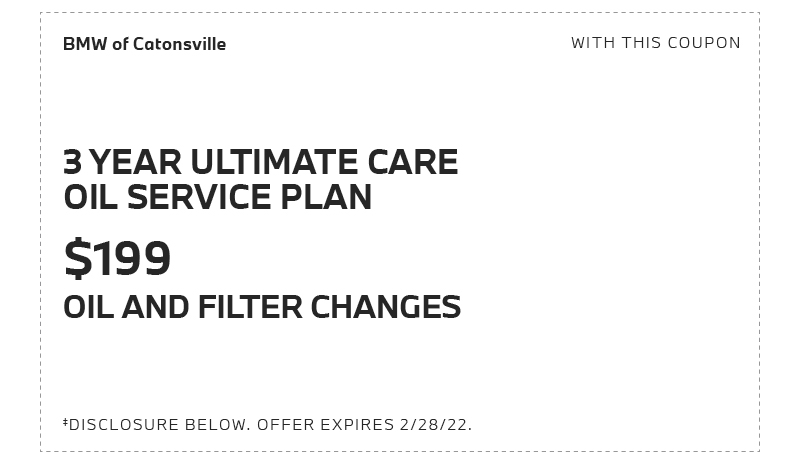 BMW of Catonsville

WITH THIS COUPON

3 YEAR ULTIMATE CARE OIL SERVICE PLAN

$199

OIL AND FILTER CHANGES

‡DISCLOSURE BELOW. OFFER EXPIRES 2/28/22.